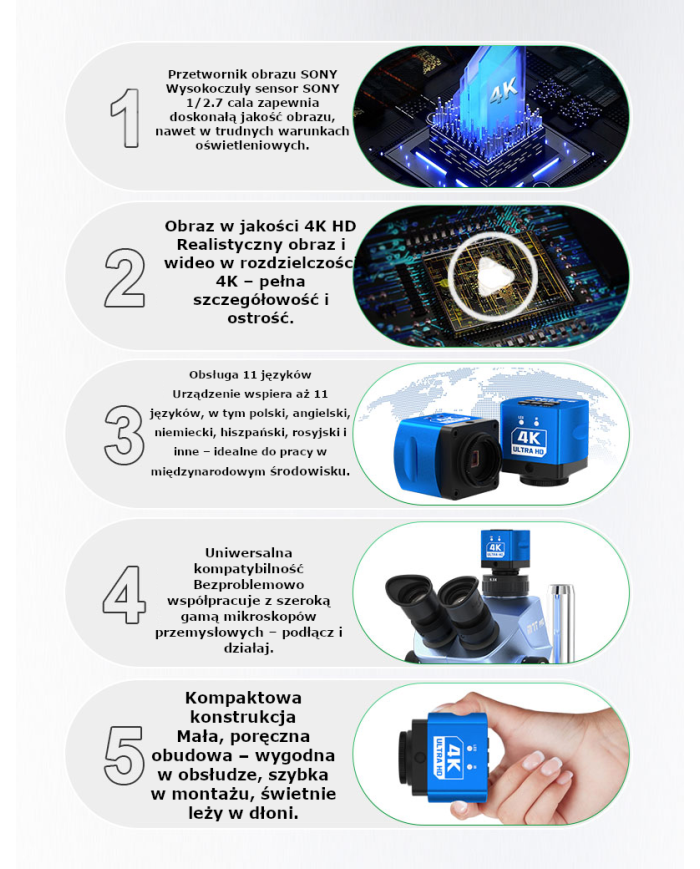 1

Przetwornik obrazu SONY
Wysokoczuły sensor SONY 1/2.7 cala zapewnia doskonałą jakość obrazu, nawet w trudnych warunkach oświetleniowych.

4K

2

Obraz w jakości 4K HD
Realistyczny obraz i wideo w rozdzielczośc 4K – pełna szczegółowość i ostrość.

3

Obsługa 11 języków
Urządzenie wspiera aż 11 języków, w tym polski, angielski, niemiecki, hiszpański, rosyjski i inne – idealne do pracy w międzynarodowym środowisku.

4K ULTRA HD

4

Uniwersalna kompatybilność
Bezproblemowo współpracuje z szeroką gamą mikroskopów przemysłowych – podłącz i działaj.

4K ULTRA HD

5

Kompaktowa konstrukcja
Mała, poręczna obudowa – wygodna w obsłudze, szybka w montażu, świetnie leży w dłoni.

4K ULTRA HD