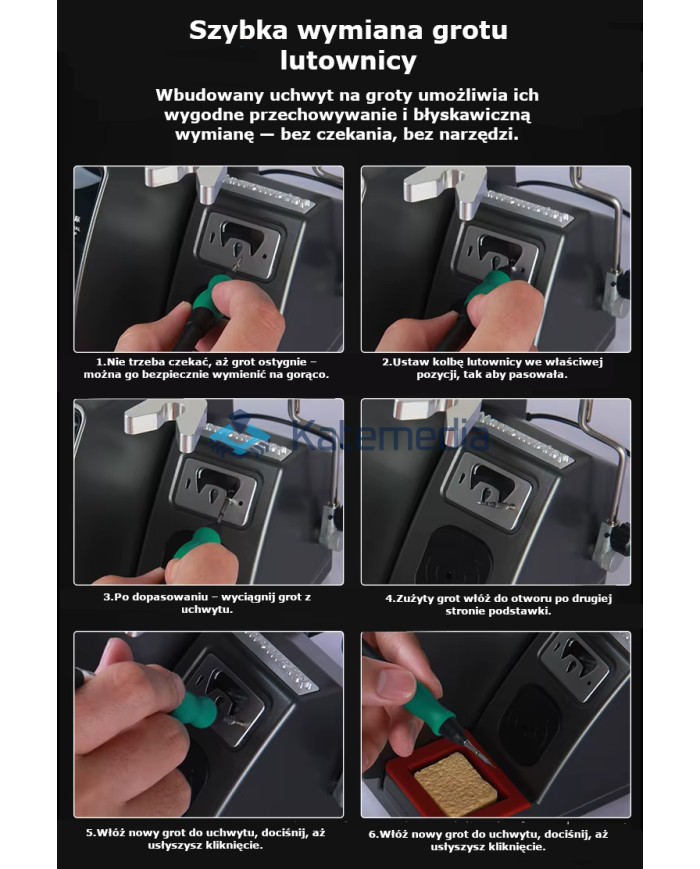 Szybka wymiana grotu lutownicy

Wbudowany uchwyt na groty umożliwia ich wygodne przechowywanie i błyskawiczną wymianę — bez czekania, bez narzędzi.

1.Nie trzeba czekać, aż grot ostygnie – można go bezpiecznie wymienić na gorąco.

2.Ustaw kolbę lutownicy we właściwej pozycji, tak aby pasowała.

Katemedia

3.Po dopasowaniu – wyciągnij grot z uchwytu.

4.Zużyty grot włóż do otworu po drugiej stronie podstawki.

5.Włóż nowy grot do uchwytu, dociśnij, aż usłyszysz kliknięcie.

6.Włóż nowy grot do uchwytu, dociśnij, aż usłyszysz kliknięcie.