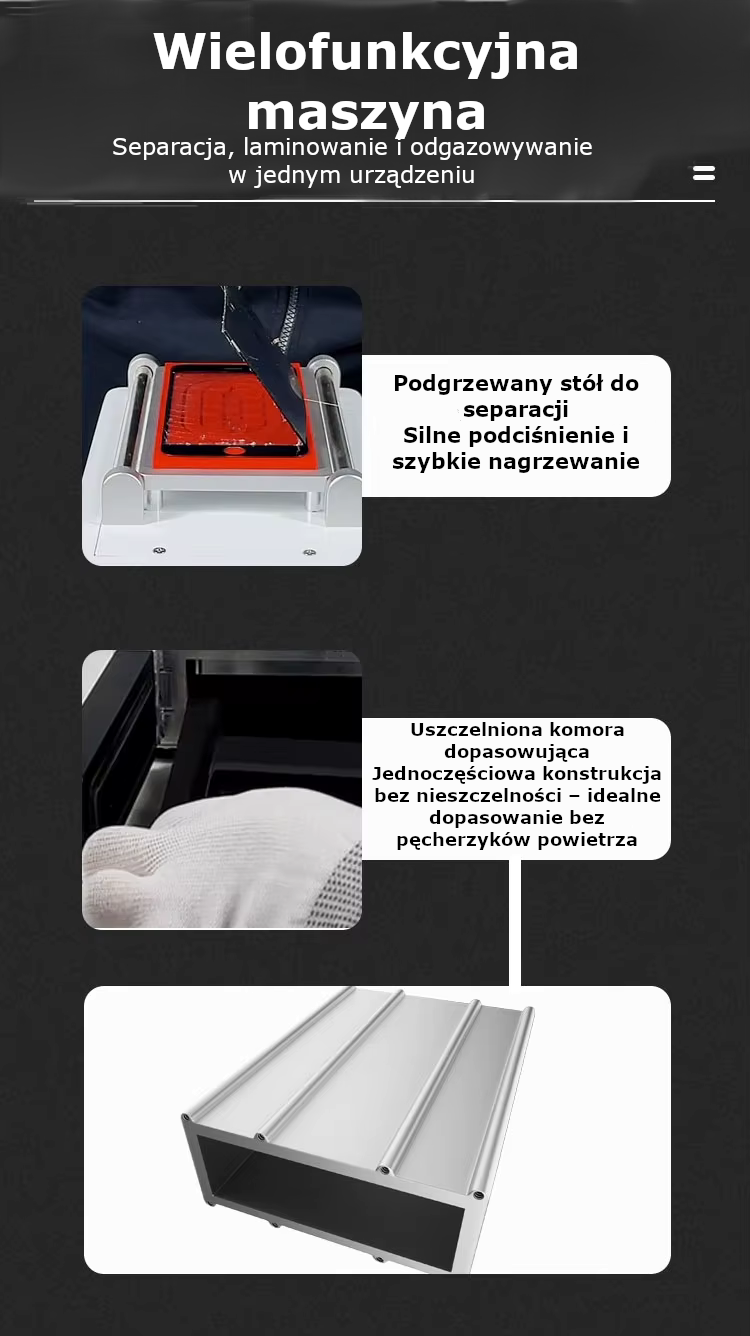 Wielofunkcyjna maszyna

Separacja, laminowanie i odgazowywanie w jednym urządzeniu

Podgrzewany stół do separacji
Silne podciśnienie i szybkie nagrzewanie

Uszczelniona komora dopasowująca
Jednoczęściowa konstrukcja bez nieszczelności – idealne dopasowanie bez pęcherzyków powietrza