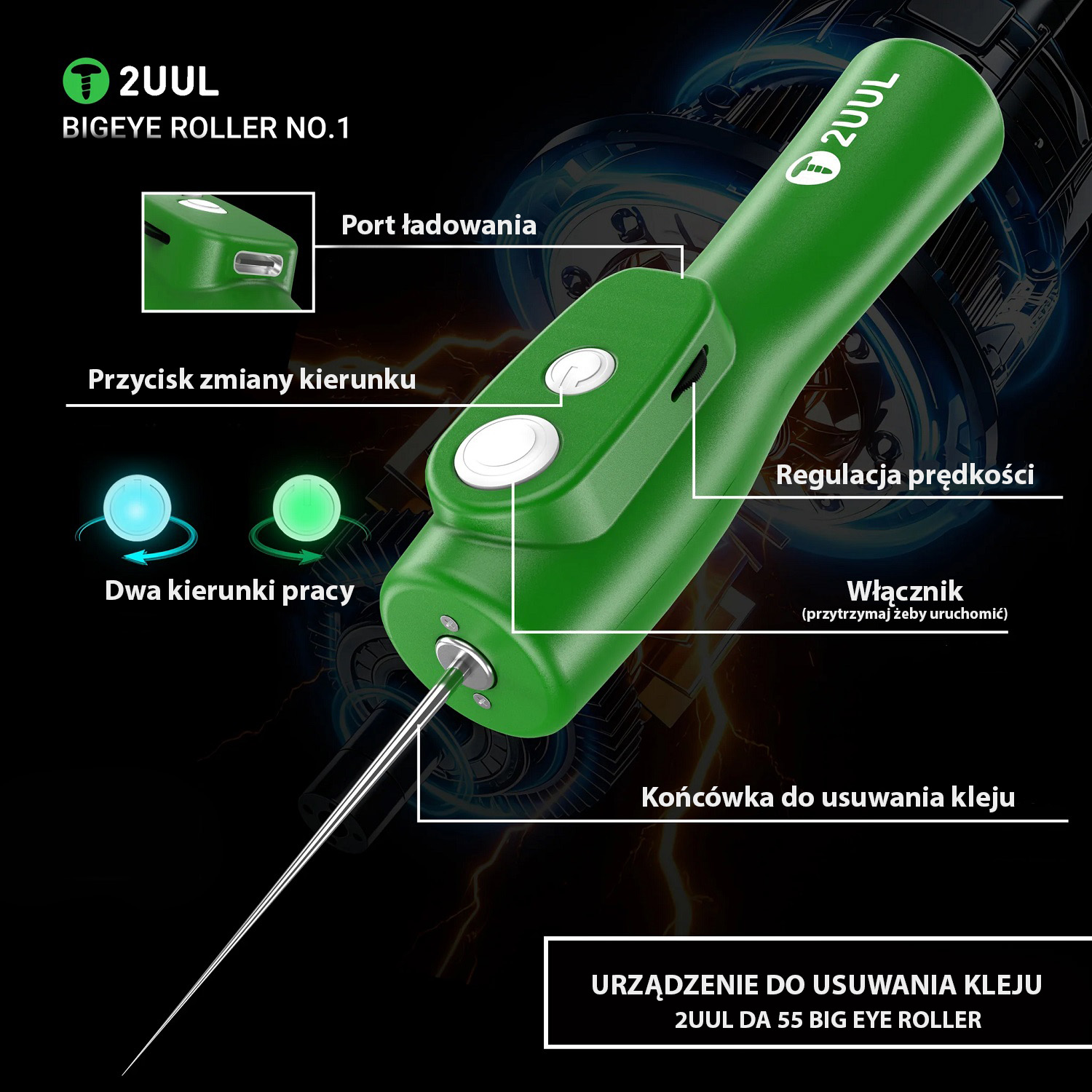 2UUL
BIGEYE ROLLER NO.1

2UUL

Port ładowania

Przycisk zmiany kierunku

Regulacja prędkości

Dwa kierunki pracy

Włącznik
(przytrzymaj żeby uruchomić)

Końcówka do usuwania kleju

URZĄDZENIE DO USUWANIA KLEJU
2UUL DA 55 BIG EYE ROLLER