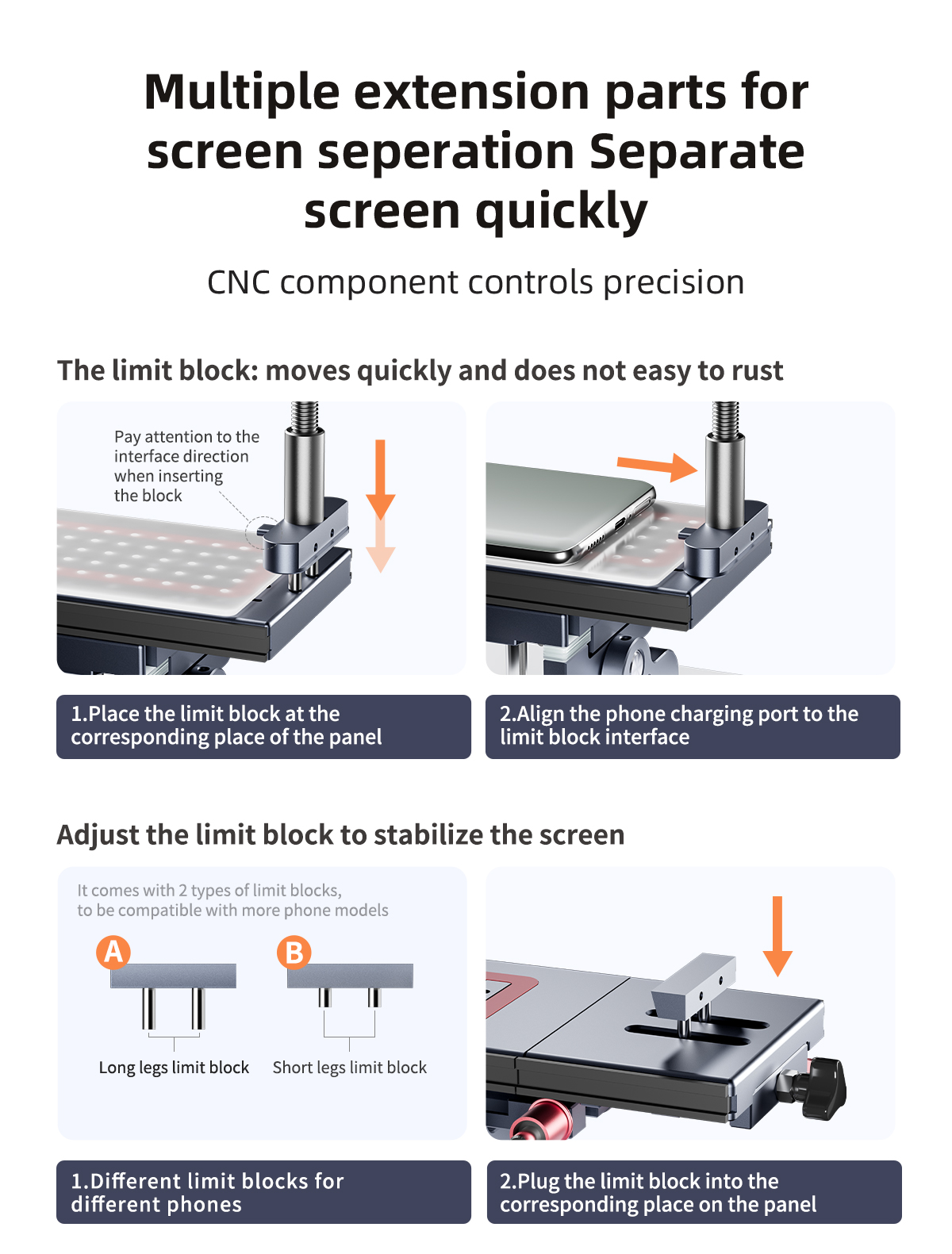 Multiple extension parts for screen seperation Separate screen quickly

CNC component controls precision

The limit block: moves quickly and does not easy to rust

Pay attention to the interface direction when inserting the block

1.Place the limit block at the corresponding place of the panel

2.Align the phone charging port to the limit block interface

Adjust the limit block to stabilize the screen

It comes with 2 types of limit blocks, to be compatible with more phone models

A

B

Long legs limit block

Short legs limit block

1.Different limit blocks for different phones

2.Plug the limit block into the corresponding place on the panel